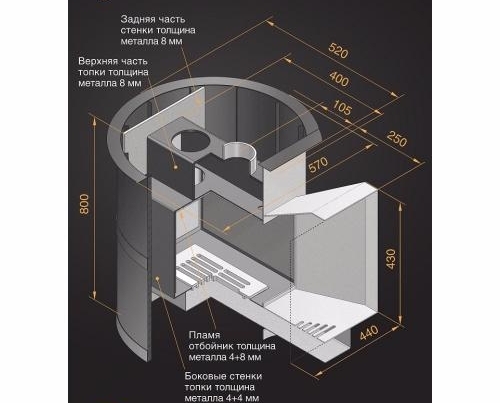 Задняя часть стенки толщина металла 8 мм

Верхняя часть топки толщина металла 8 мм

520

400

105

250

570

800

430

440

Пламя отбойник толщина металла 4+8 мм

Боковые стенки топки толщина металла 4+4 мм