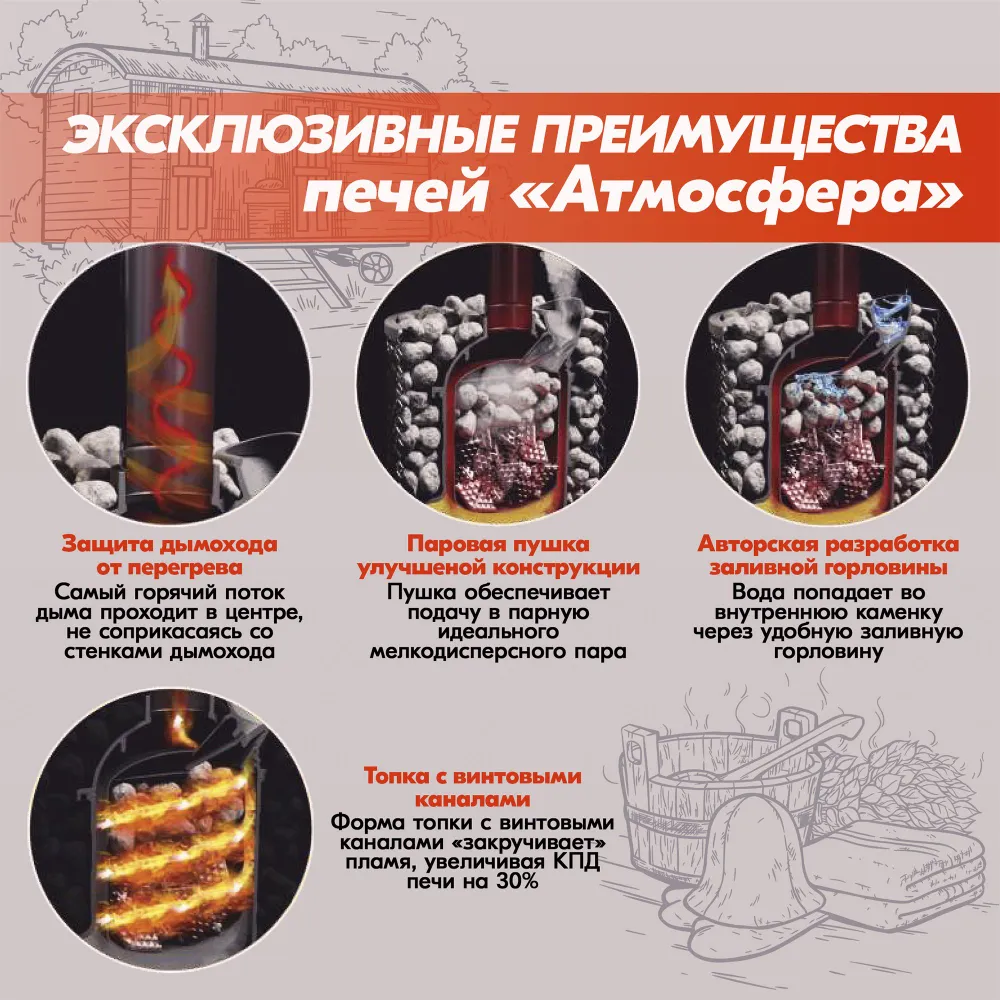 ЭКСКЛЮЗИВНЫЕ ПРЕИМУЩЕСТВА печей «Атмосфера»

Защита дымохода от перегрева
Самый горячий поток дыма проходит в центре, не соприкасаясь со стенками дымохода

Паровая пушка улучшеной конструкции
Пушка обеспечивает подачу в парную идеального мелкодисперсного пара

Авторская разработка заливной горловины
Вода попадает во внутреннюю каменку через удобную заливную горловину

Топка с винтовыми каналами
Форма топки с винтовыми каналами «закручивает» пламя, увеличивая КПД печи на 30%